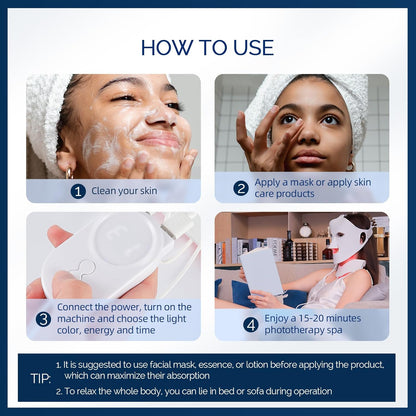 HOW TO USE

1 Clean your skin

2 Apply a mask or apply skin care products

3 Connect the power, turn on the machine and choose the light color, energy and time

4 Enjoy a 15-20 minutes phototherapy spa

TIP:
1. It is suggested to use facial mask, essence, or lotion before applying the product, which can maximize their absorption
2. To relax the whole body, you can lie in bed or sofa during operation