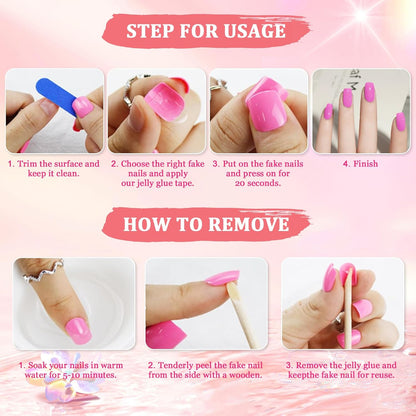 STEP FOR USAGE

1. Trim the surface and keep it clean.

2. Choose the right fake nails and apply our jelly glue tape.

3. Put on the fake nails and press on for 20 seconds.

4. Finish

HOW TO REMOVE

1. Soak your nails in warm water for 5-10 minutes.

2. Tenderly peel the fake nail from the side with a wooden.

3. Remove the jelly glue and keepthe fake nail for reuse.