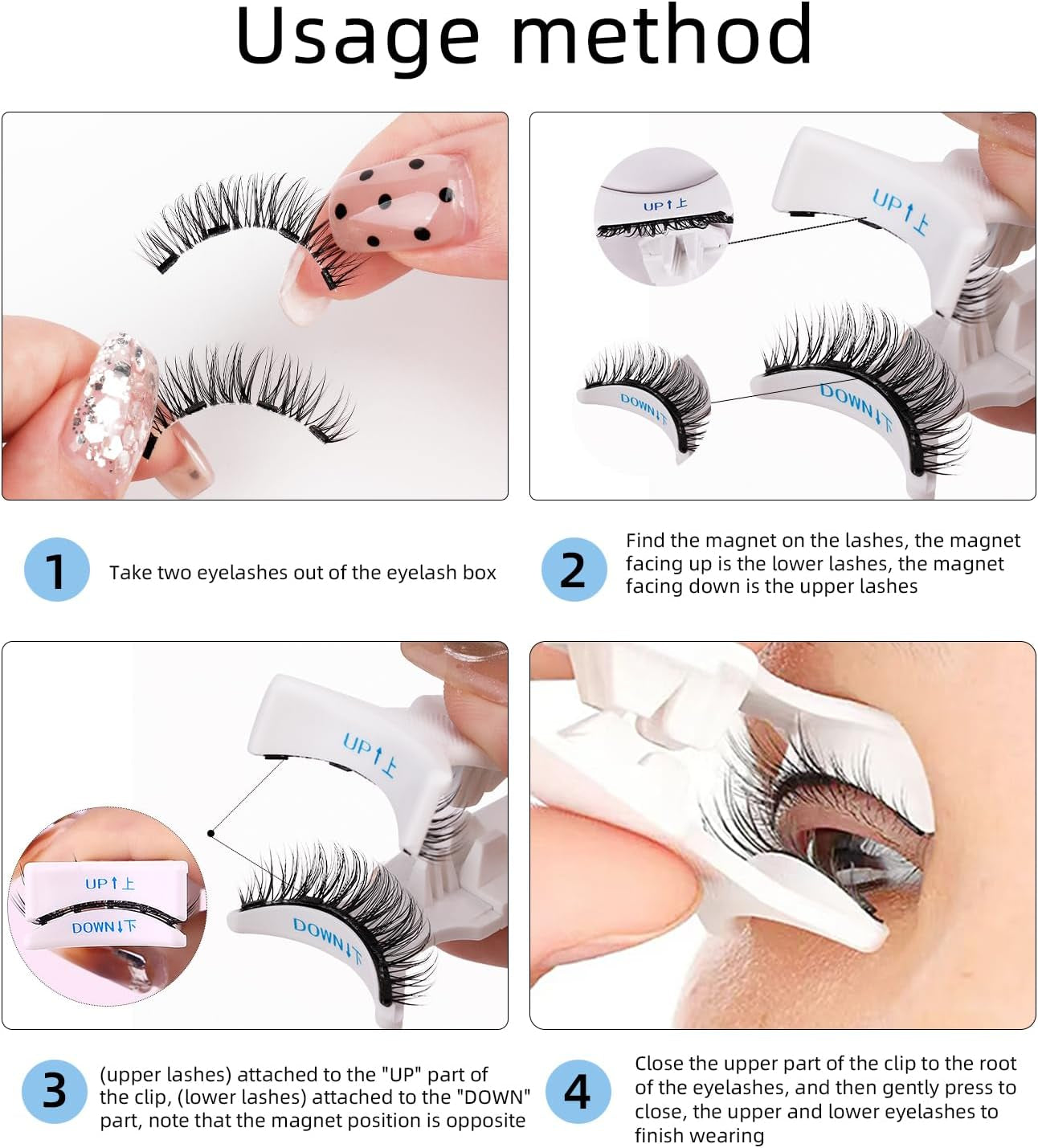 Usage method

UP↑上

UP↑上

DOWN↓下

DOWN↓下

1 Take two eyelashes out of the eyelash box

2 Find the magnet on the lashes, the magnet facing up is the lower lashes, the magnet facing down is the upper lashes

UP↑上

UP↑上

DOWN↓下

DOWN↓下

3 (upper lashes) attached to the "UP" part of the clip, (lower lashes) attached to the "DOWN" part, note that the magnet position is opposite

4 Close the upper part of the clip to the root of the eyelashes, and then gently press to close, the upper and lower eyelashes to finish wearing