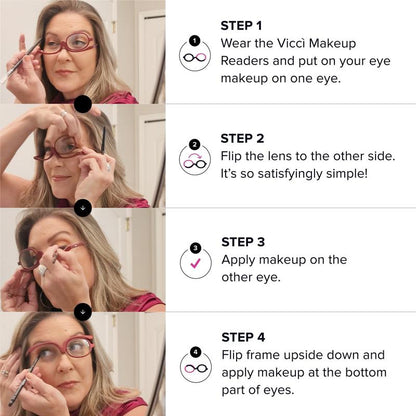 1
STEP 1
Wear the Viccì Makeup Readers and put on your eye makeup on one eye.

2
STEP 2
Flip the lens to the other side. It's so satisfyingly simple!

3
STEP 3
Apply makeup on the other eye.

4
STEP 4
Flip frame upside down and apply makeup at the bottom part of eyes.