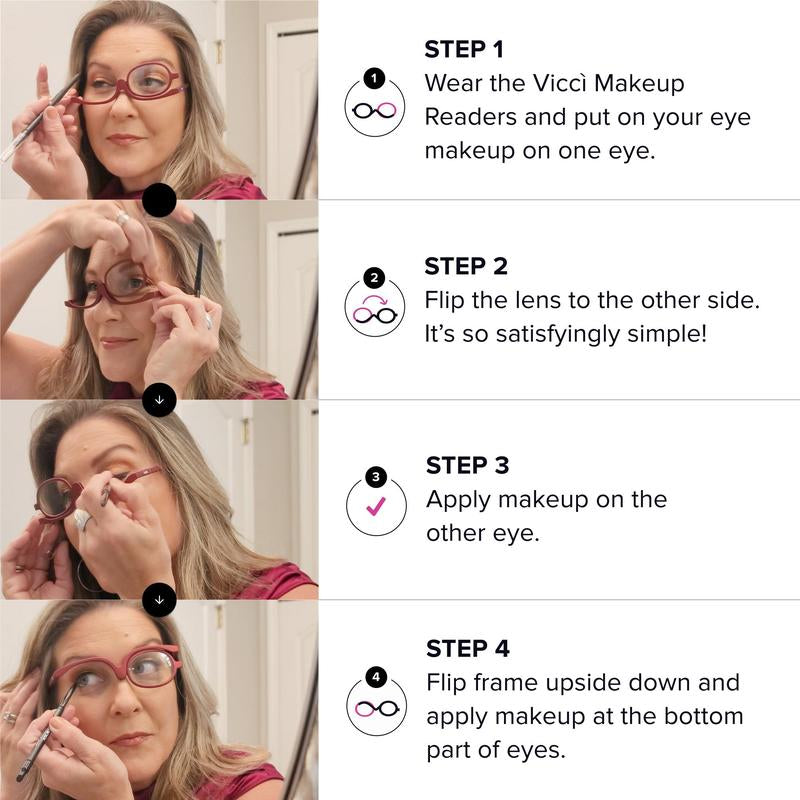 1

STEP 1
Wear the Viccì Makeup Readers and put on your eye makeup on one eye.

2

STEP 2
Flip the lens to the other side. It's so satisfyingly simple!

3

STEP 3
Apply makeup on the other eye.

4

STEP 4
Flip frame upside down and apply makeup at the bottom part of eyes.