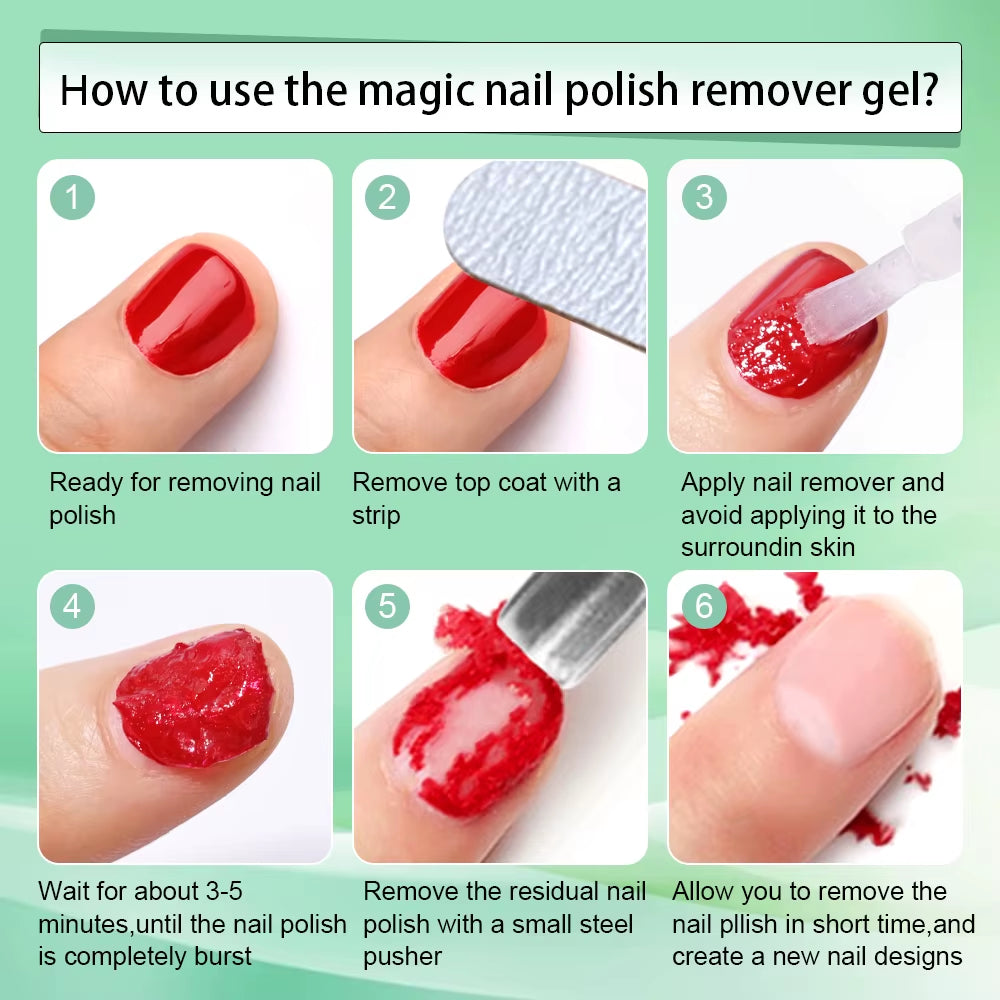 How to use the magic nail polish remover gel?

1

Ready for removing nail polish

2

Remove top coat with a strip

3

Apply nail remover and avoid applying it to the surroundin skin

4

Wait for about 3-5 minutes,until the nail polish is completely burst

5

Remove the residual nail polish with a small steel pusher

6

Allow you to remove the nail pllish in short time,and create a new nail designs